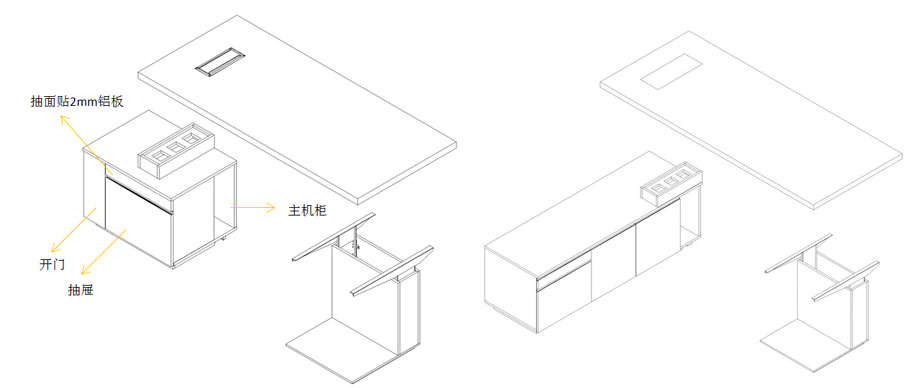 抽面贴2mm铝板

主机柜

开门

抽屉